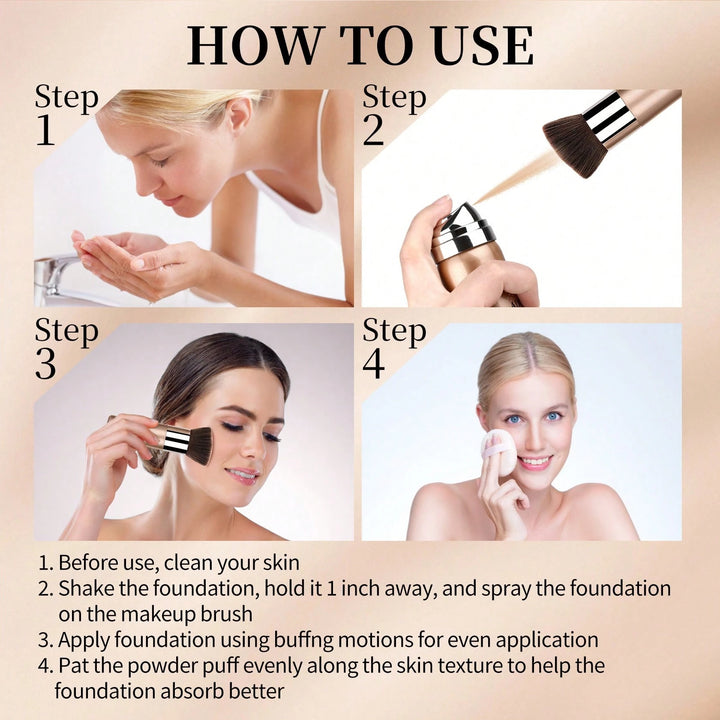 HOW TO USE

Step 1

Step 2

Step 3

Step 4

1. Before use, clean your skin
2. Shake the foundation, hold it 1 inch away, and spray the foundation on the makeup brush
3. Apply foundation using buffng motions for even application
4. Pat the powder puff evenly along the skin texture to help the foundation absorb better